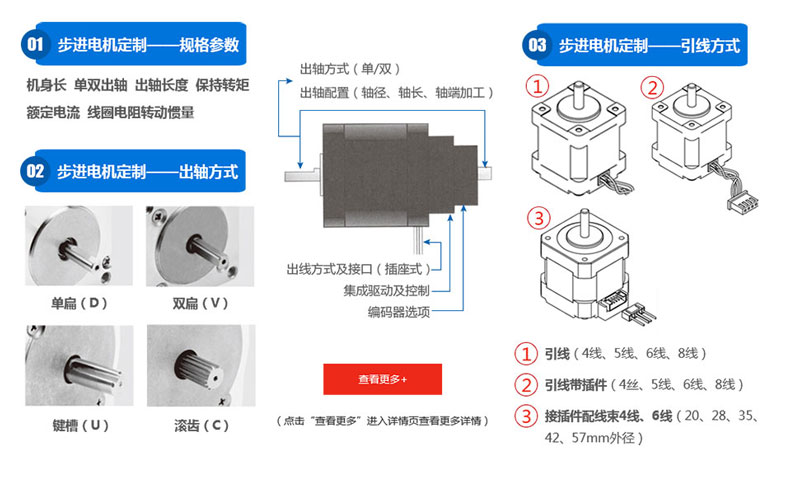 01 步进电机定制——规格参数

机身长 单双出轴 出轴长度 保持转矩
额定电流 线圈电阻转动惯量

02 步进电机定制——出轴方式

单扁（D）

双扁（V）

键槽（U）

滚齿（C）

出轴方式（单/双）
出轴配置（轴径、轴长、轴端加工）

出线方式及接口（插座式）
集成驱动及控制
编码器选项

查看更多+

（点击“查看更多”进入详情页查看更多详情）

03 步进电机定制——引线方式

①

②

③

① 引线（4线、5线、6线、8线）

② 引线带插件（4丝、5线、6线、8线）

③ 接插件配线束4线、6线（20、28、35、42、57mm外径）