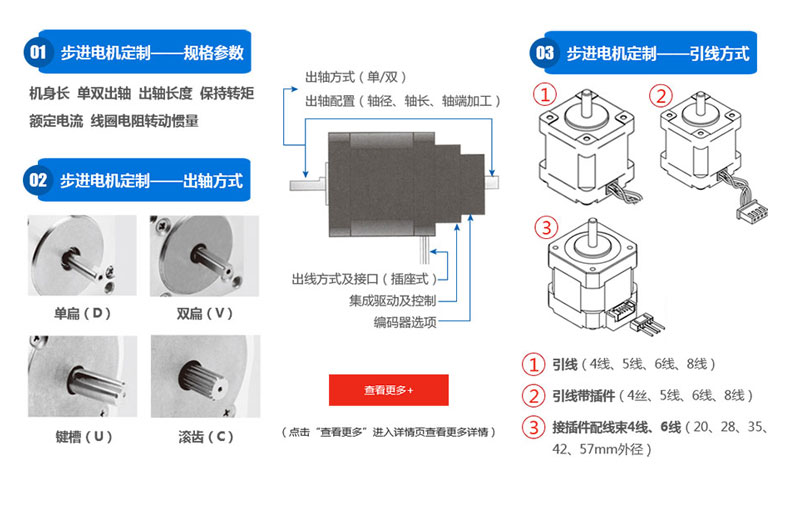 01 步进电机定制——规格参数

机身长 单双出轴 出轴长度 保持转矩 额定电流 线圈电阻转动惯量

02 步进电机定制——出轴方式

单扁（D）

双扁（V）

键槽（U）

滚齿（C）

出轴方式（单/双）

出轴配置（轴径、轴长、轴端加工）

出线方式及接口（插座式）

集成驱动及控制

编码器选项

查看更多+

（点击“查看更多”进入详情页查看更多详情）

03 步进电机定制——引线方式

①

②

③

① 引线（4线、5线、6线、8线）

② 引线带插件（4丝、5线、6线、8线）

③ 接插件配线束4线、6线（20、28、35、42、57mm外径）