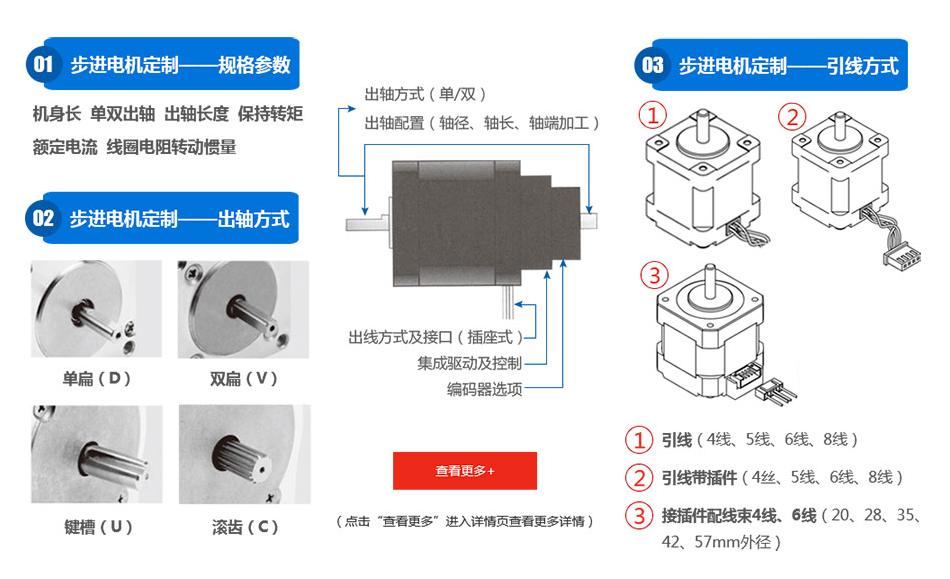 01 步进电机定制——规格参数

机身长 单双出轴 出轴长度 保持转矩 额定电流 线圈电阻转动惯量

02 步进电机定制——出轴方式

单扁（D）

双扁（V）

键槽（U）

滚齿（C）

出轴方式（单/双）

出轴配置（轴径、轴长、轴端加工）

出线方式及接口（插座式）

集成驱动及控制

编码器选项

查看更多+

（点击“查看更多”进入详情页查看更多详情）

03 步进电机定制——引线方式

①

②

③

① 引线（4线、5线、6线、8线）

② 引线带插件（4丝、5线、6线、8线）

③ 接插件配线束4线、6线（20、28、35、42、57mm外径）