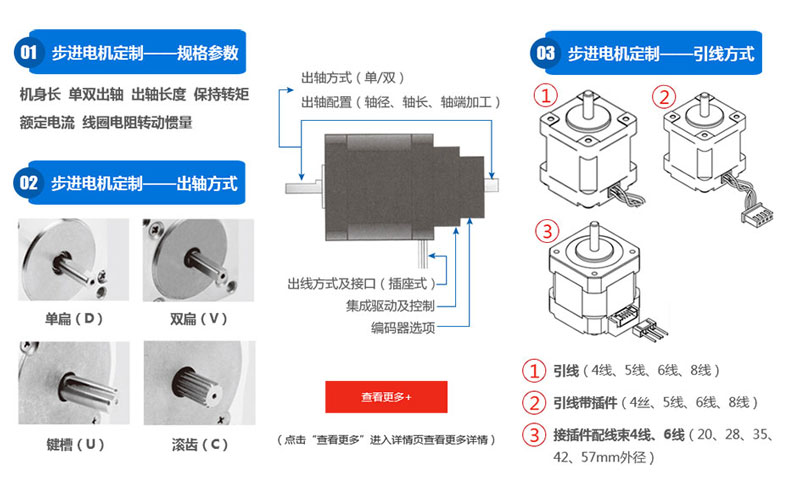 01 步进电机定制——规格参数

机身长 单双出轴 出轴长度 保持转矩
额定电流 线圈电阻转动惯量

02 步进电机定制——出轴方式

单扁（D）

双扁（V）

键槽（U）

滚齿（C）

出轴方式（单/双）
出轴配置（轴径、轴长、轴端加工）

出线方式及接口（插座式）
集成驱动及控制
编码器选项

查看更多+

（点击“查看更多”进入详情页查看更多详情）

03 步进电机定制——引线方式

①

②

③

① 引线（4线、5线、6线、8线）

② 引线带插件（4丝、5线、6线、8线）

③ 接插件配线束4线、6线（20、28、35、42、57mm外径）