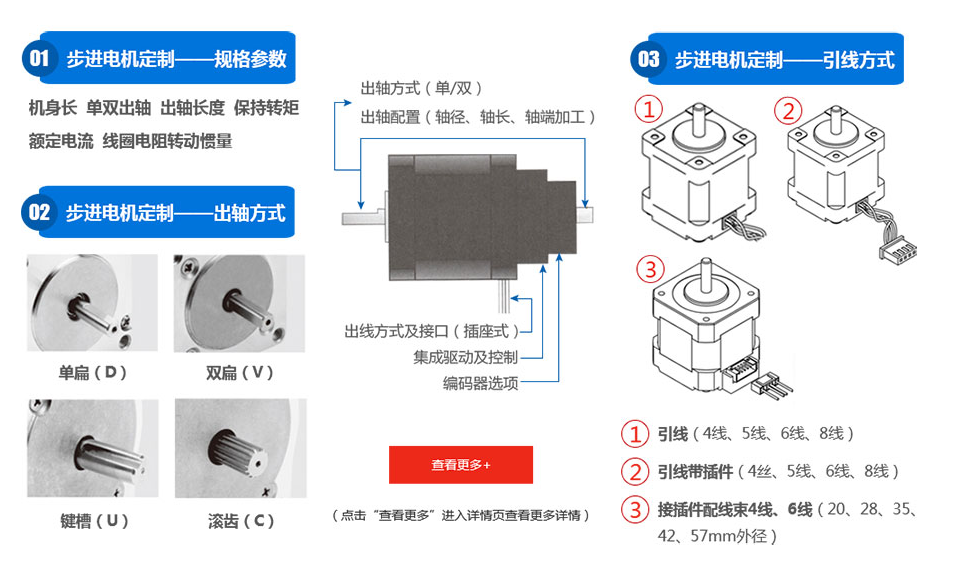 01 步进电机定制——规格参数

机身长 单双出轴 出轴长度 保持转矩
额定电流 线圈电阻转动惯量

02 步进电机定制——出轴方式

单扁（D） 双扁（V）

键槽（U） 滚齿（C）

出轴方式（单/双）
出轴配置（轴径、轴长、轴端加工）

出线方式及接口（插座式）
集成驱动及控制
编码器选项

查看更多+

（点击“查看更多”进入详情页查看更多详情）

03 步进电机定制——引线方式

①

②

③

① 引线（4线、5线、6线、8线）
② 引线带插件（4丝、5线、6线、8线）
③ 接插件配线束4线、6线（20、28、35、42、57mm外径）