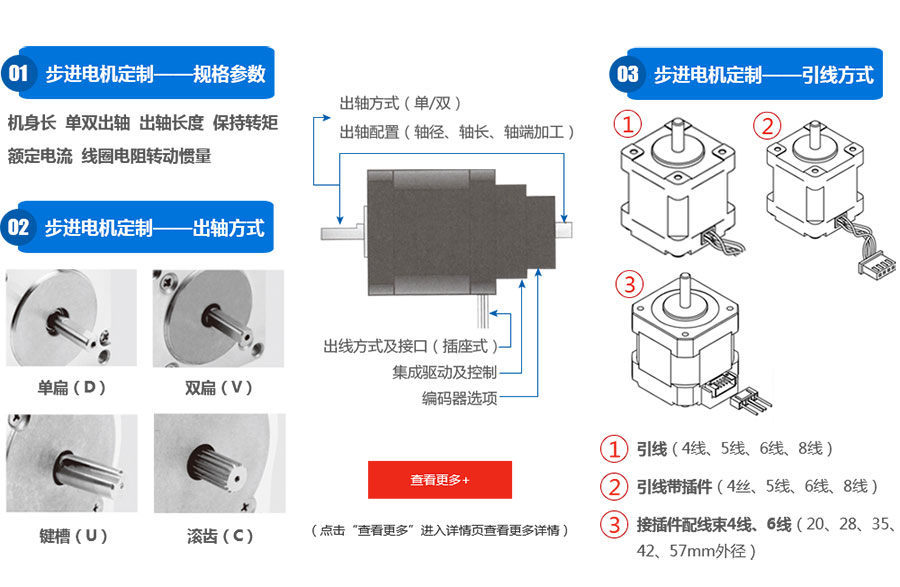 01 步进电机定制——规格参数

机身长 单双出轴 出轴长度 保持转矩
额定电流 线圈电阻转动惯量

02 步进电机定制——出轴方式

单扁（D）
双扁（V）
键槽（U）
滚齿（C）

出轴方式（单/双）
出轴配置（轴径、轴长、轴端加工）

出线方式及接口（插座式）
集成驱动及控制
编码器选项

查看更多+

（点击“查看更多”进入详情页查看更多详情）

03 步进电机定制——引线方式

①
②
③

① 引线（4线、5线、6线、8线）
② 引线带插件（4丝、5线、6线、8线）
③ 接插件配线束4线、6线（20、28、35、42、57mm外径）